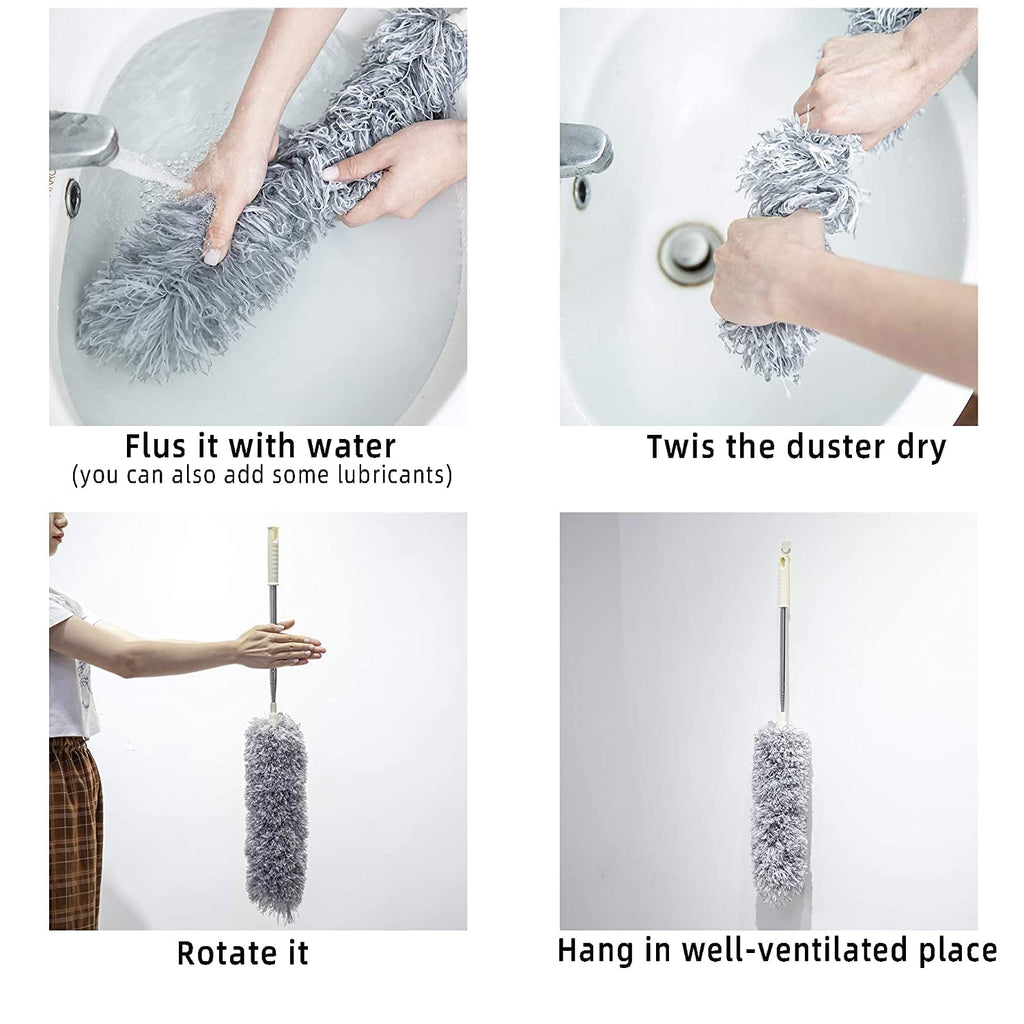 Flus it with water
(you can also add some lubricants)

Twis the duster dry

Rotate it

Hang in well-ventilated place